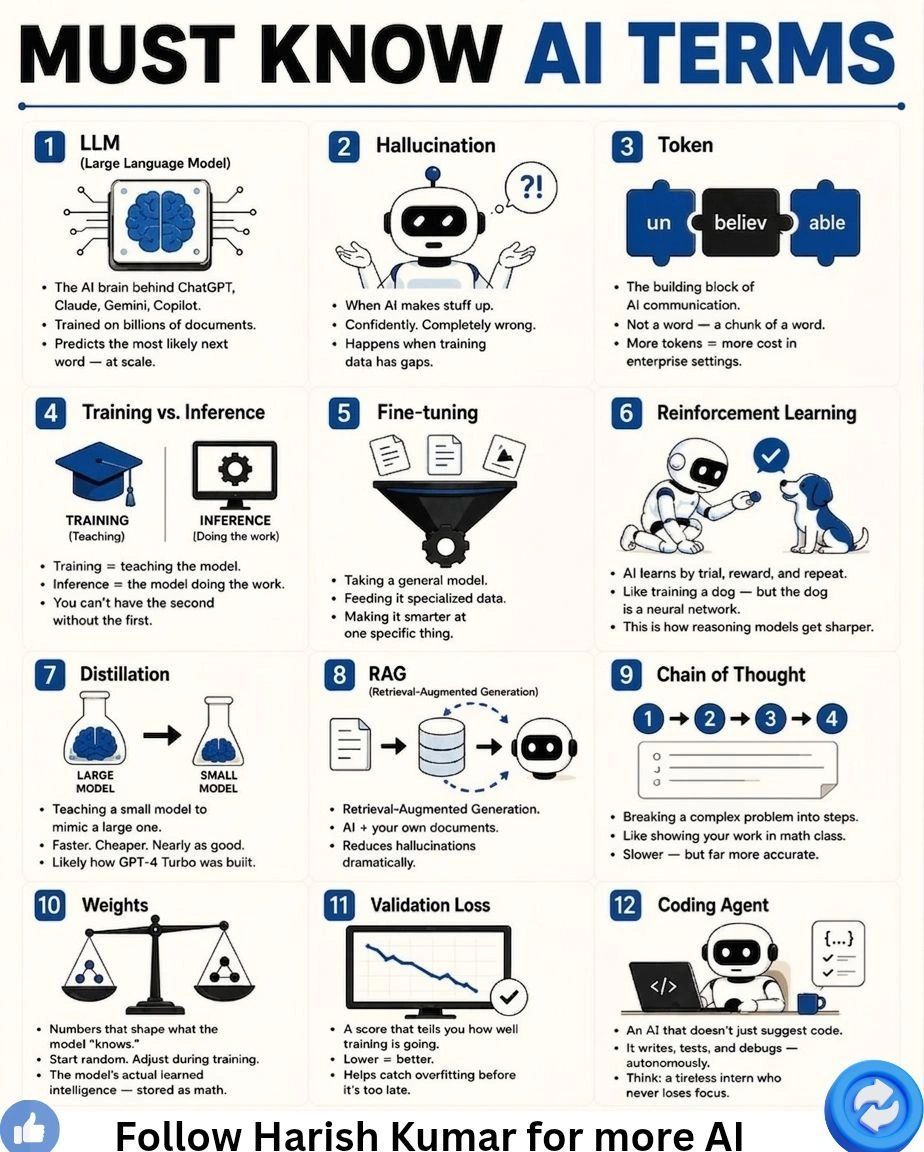 MUST KNOW AI TERMS

1 LLM
(Large Language Model)

• The AI brain behind ChatGPT, Claude, Gemini, Copilot.
• Trained on billions of documents.
• Predicts the most likely next word — at scale.

2 Hallucination

?!

• When AI makes stuff up.
• Confidently. Completely wrong.
• Happens when training data has gaps.

3 Token

un believ able

• The building block of AI communication.
• Not a word — a chunk of a word.
• More tokens = more cost in enterprise settings.

4 Training vs. Inference

TRAINING
(Teaching)

INFERENCE
(Doing the work)

• Training = teaching the model.
• Inference = the model doing the work.
• You can't have the second without the first.

5 Fine-tuning

• Taking a general model.
• Feeding it specialized data.
• Making it smarter at one specific thing.

6 Reinforcement Learning

• AI learns by trial, reward, and repeat.
• Like training a dog — but the dog is a neural network.
• This is how reasoning models get sharper.

7 Distillation

LARGE MODEL

SMALL MODEL

• Teaching a small model to mimic a large one.
• Faster. Cheaper. Nearly as good.
• Likely how GPT-4 Turbo was built.

8 RAG
(Retrieval-Augmented Generation)

• Retrieval-Augmented Generation.
• AI + your own documents.
• Reduces hallucinations dramatically.

9 Chain of Thought

1 → 2 → 3 → 4

• Breaking a complex problem into steps.
• Like showing your work in math class.
• Slower — but far more accurate.

10 Weights

• Numbers that shape what the model "knows."
• Start random. Adjust during training.
• The model's actual learned intelligence — stored as math.

11 Validation Loss

• A score that tells you how well training is going.
• Lower = better.
• Helps catch overfitting before it's too late.

12 Coding Agent

{...}

</>

• An AI that doesn't just suggest code.
• It writes, tests, and debugs — autonomously.
• Think: a tireless intern who never loses focus.

Follow Harish Kumar for more AI